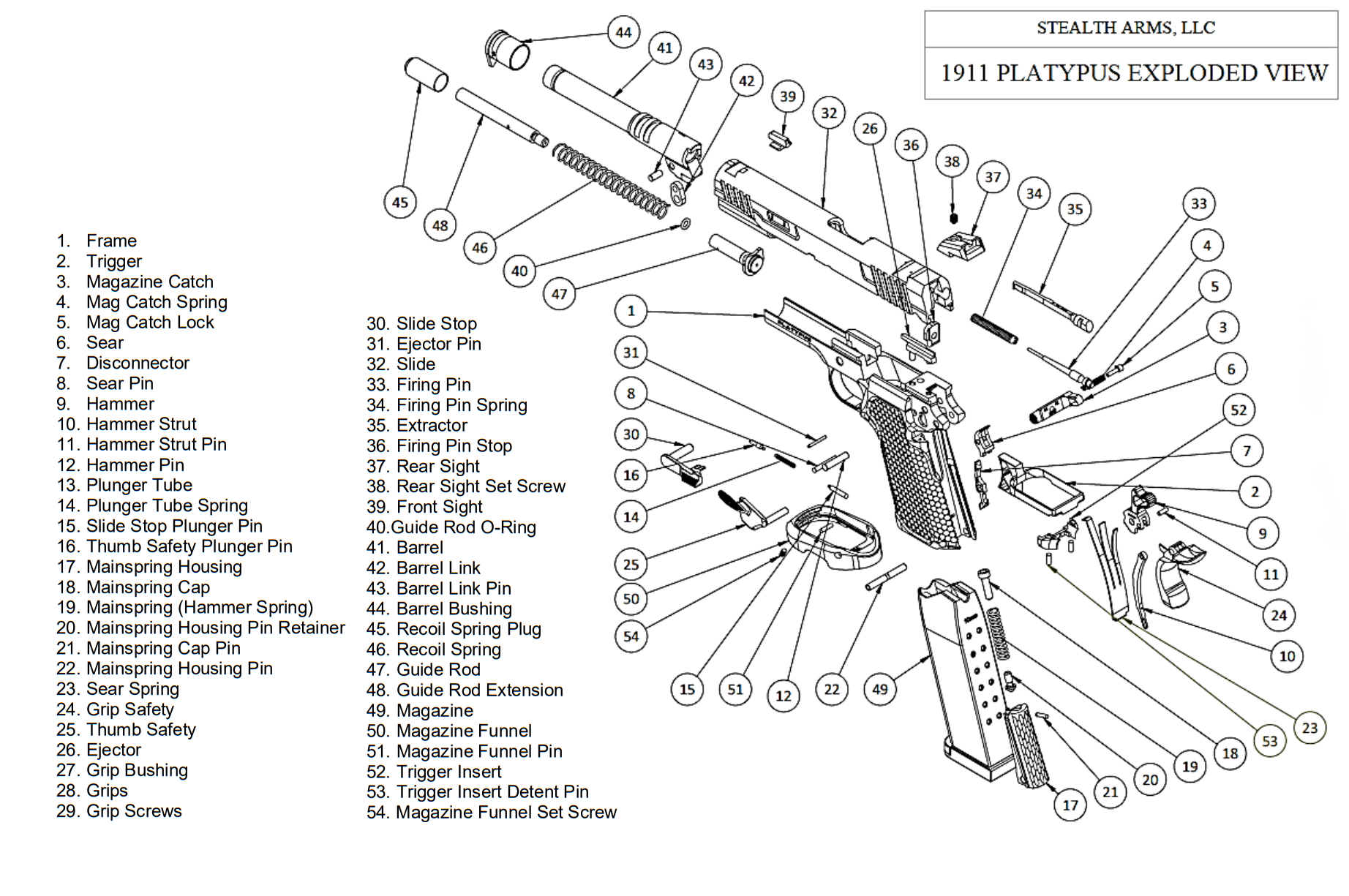 STEALTH ARMS, LLC

1911 PLATYPUS EXPLODED VIEW

1. Frame
2. Trigger
3. Magazine Catch
4. Mag Catch Spring
5. Mag Catch Lock
6. Sear
7. Disconnector
8. Sear Pin
9. Hammer
10. Hammer Strut
11. Hammer Strut Pin
12. Hammer Pin
13. Plunger Tube
14. Plunger Tube Spring
15. Slide Stop Plunger Pin
16. Thumb Safety Plunger Pin
17. Mainspring Housing
18. Mainspring Cap
19. Mainspring (Hammer Spring)
20. Mainspring Housing Pin Retainer
21. Mainspring Cap Pin
22. Mainspring Housing Pin
23. Sear Spring
24. Grip Safety
25. Thumb Safety
26. Ejector
27. Grip Bushing
28. Grips
29. Grip Screws

30. Slide Stop
31. Ejector Pin
32. Slide
33. Firing Pin
34. Firing Pin Spring
35. Extractor
36. Firing Pin Stop
37. Rear Sight
38. Rear Sight Set Screw
39. Front Sight
40.Guide Rod O-Ring
41. Barrel
42. Barrel Link
43. Barrel Link Pin
44. Barrel Bushing
45. Recoil Spring Plug
46. Recoil Spring
47. Guide Rod
48. Guide Rod Extension
49. Magazine
50. Magazine Funnel
51. Magazine Funnel Pin
52. Trigger Insert
53. Trigger Insert Detent Pin
54. Magazine Funnel Set Screw

44 41 43 42 39 32 26 36 38 37 34 35 33 4 5 3 6 52 7 2 9 11 24 10 23 53 18 19 20 21 17 45 48 46 40 47 1 31 8 30 16 14 25 50 54 15 51 12 22 49